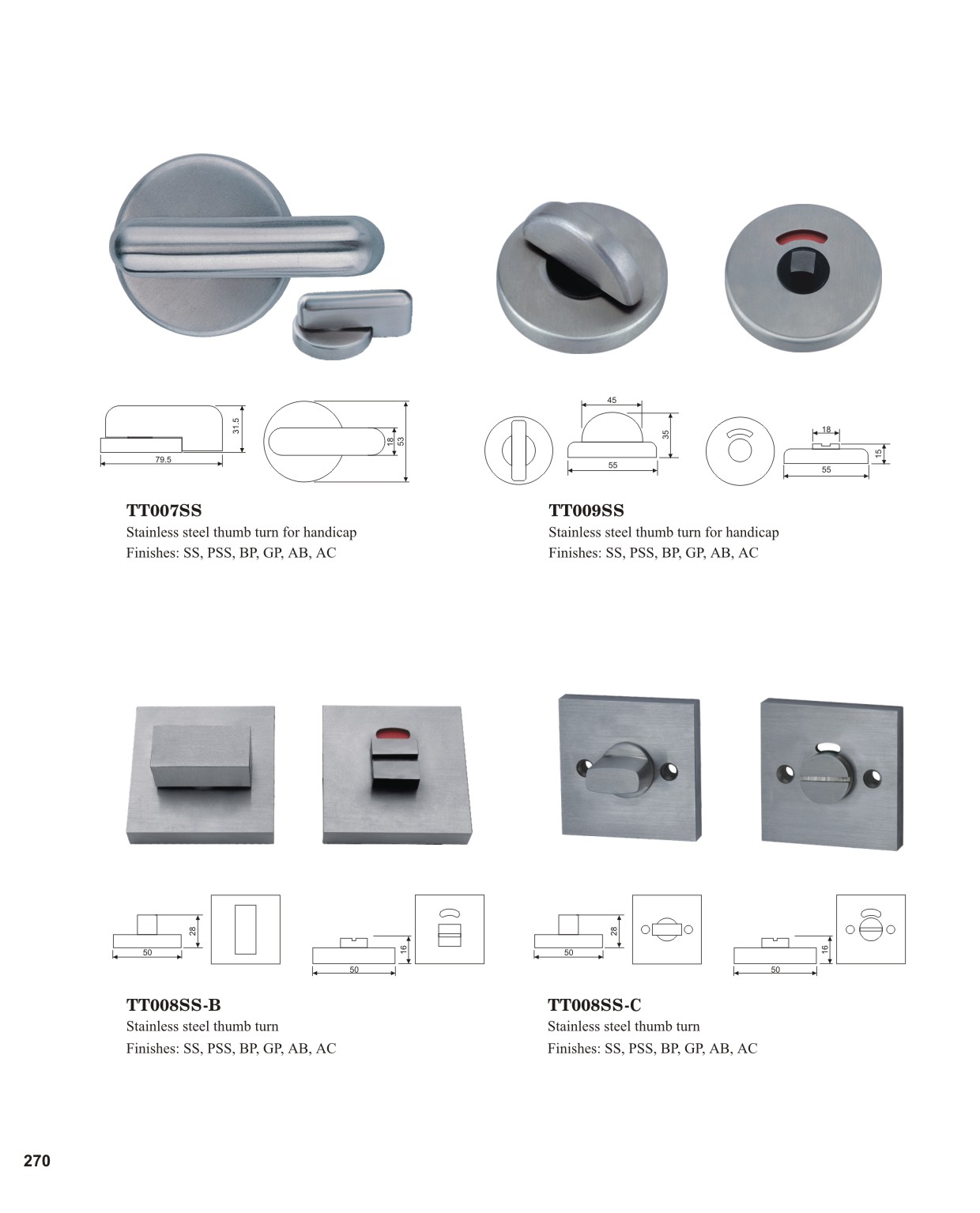 31.5
79.5
18
53

TT007SS
Stainless steel thumb turn for handicap
Finishes: SS, PSS, BP, GP, AB, AC

45
35
55
18
15
55

TT009SS
Stainless steel thumb turn for handicap
Finishes: SS, PSS, BP, GP, AB, AC

28
50
16
50

TT008SS-B
Stainless steel thumb turn
Finishes: SS, PSS, BP, GP, AB, AC

28
50
16
50

TT008SS-C
Stainless steel thumb turn
Finishes: SS, PSS, BP, GP, AB, AC

270