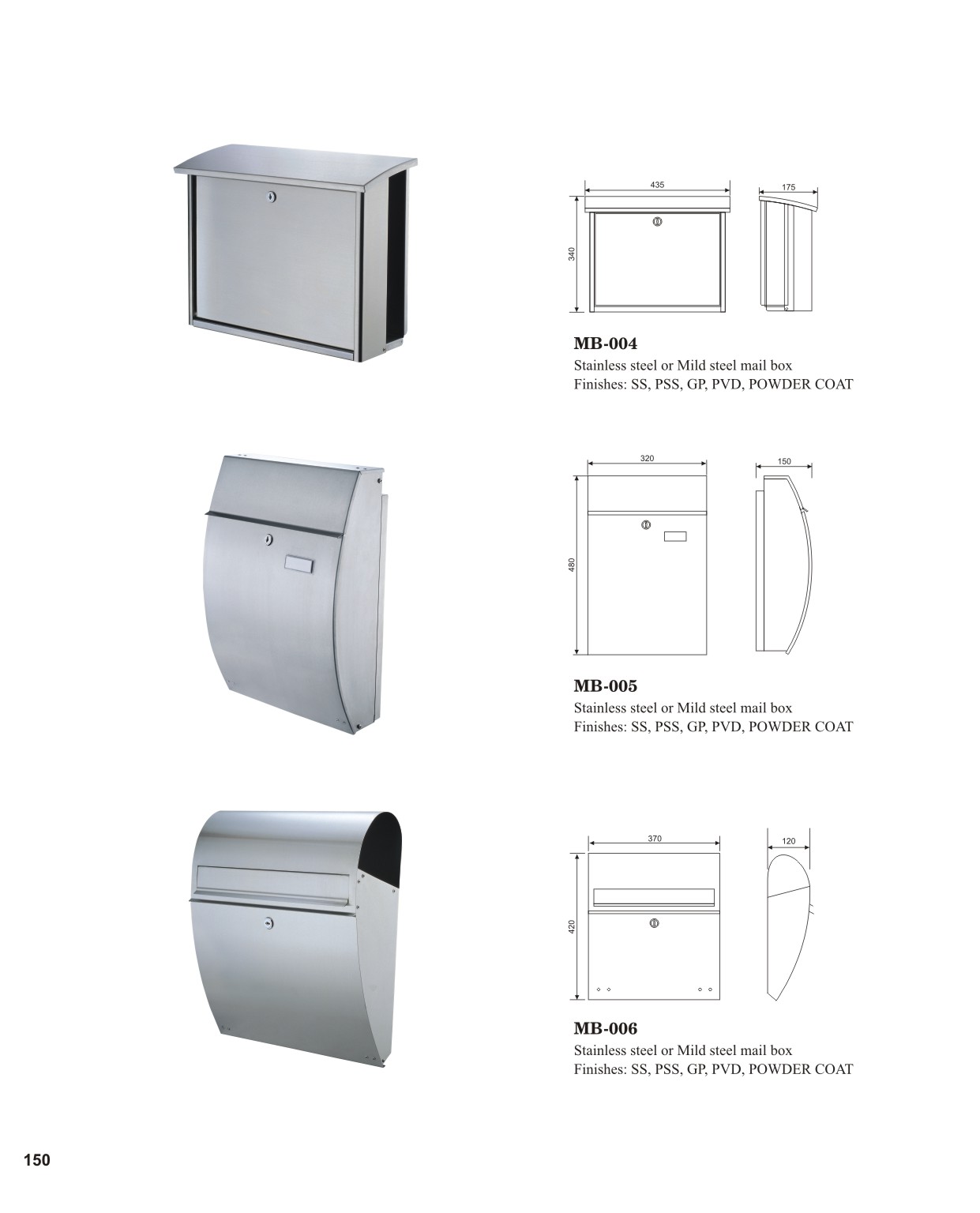 435

175

340

MB-004

Stainless steel or Mild steel mail box
Finishes: SS, PSS, GP, PVD, POWDER COAT

320

150

480

MB-005

Stainless steel or Mild steel mail box
Finishes: SS, PSS, GP, PVD, POWDER COAT

370

120

420

MB-006

Stainless steel or Mild steel mail box
Finishes: SS, PSS, GP, PVD, POWDER COAT

150