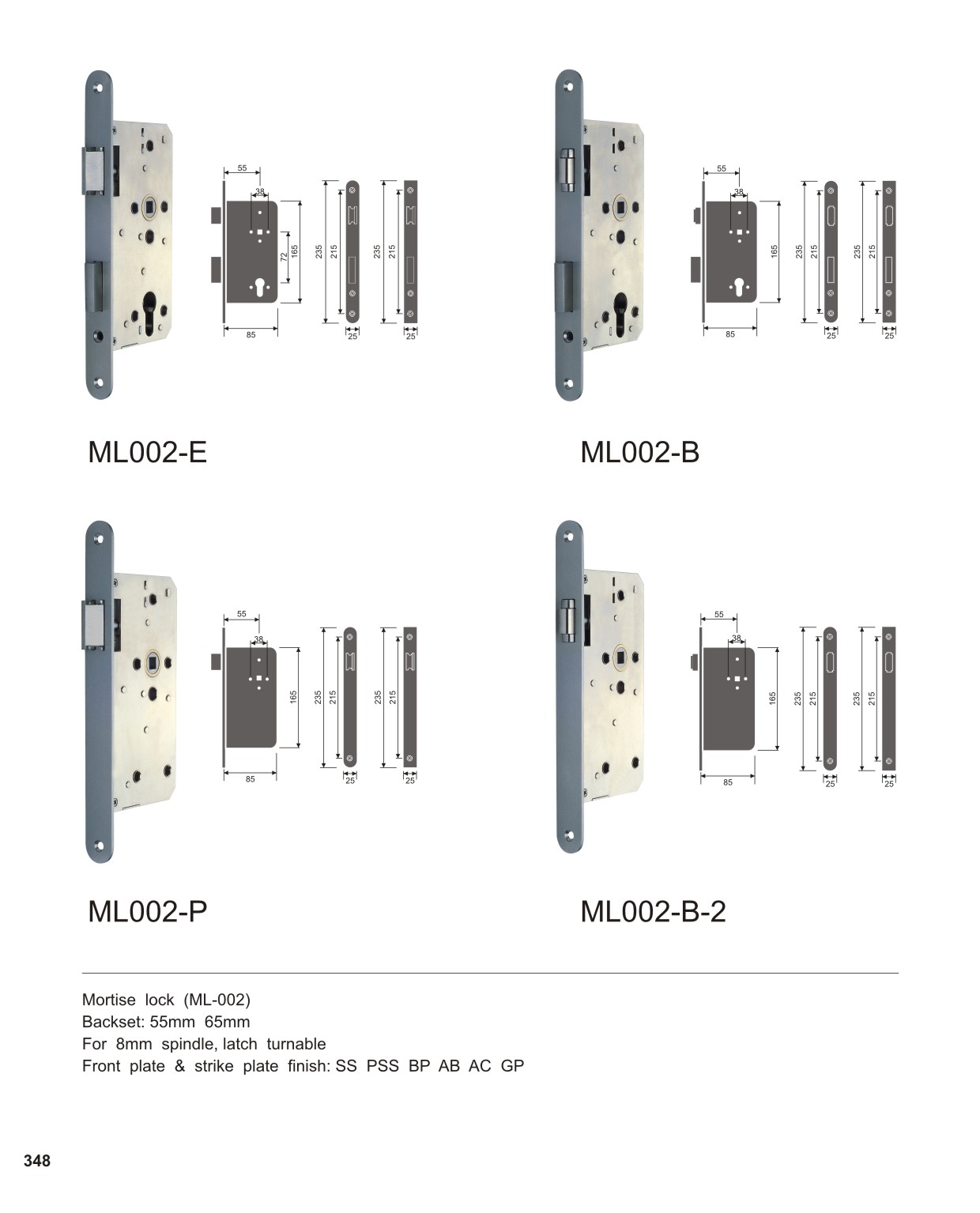 55
38
72
165
235
215
235
215
85
25
25

ML002-E

55
38
165
235
215
235
215
85
25
25

ML002-B

55
38
165
235
215
235
215
85
25
25

ML002-P

55
38
165
235
215
235
215
85
25
25

ML002-B-2

Mortise lock (ML-002)
Backset: 55mm 65mm
For 8mm spindle, latch turnable
Front plate & strike plate finish: SS PSS BP AB AC GP

348