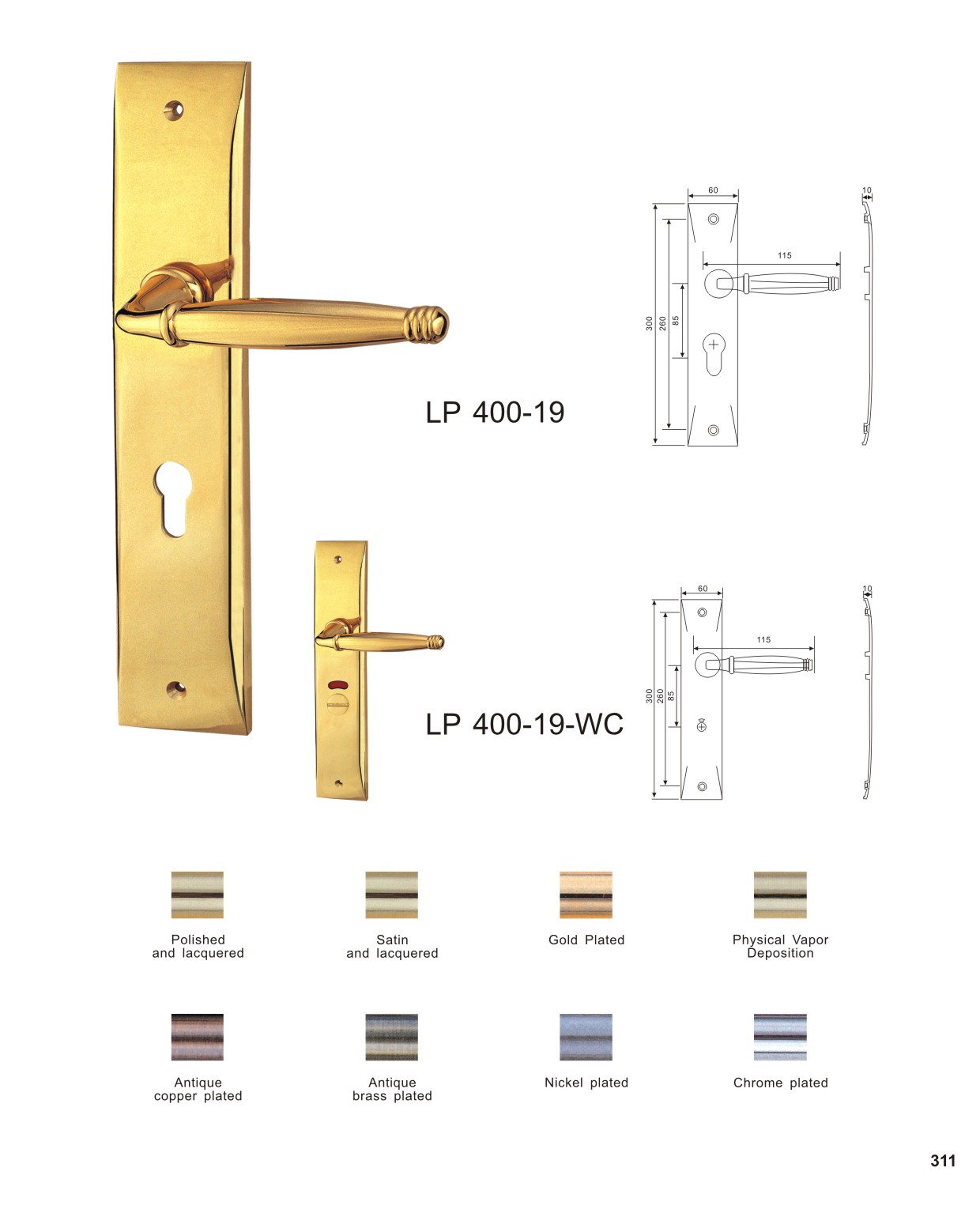 LP 400-19

60
10
115
300
260
85

LP 400-19-WC

60
10
115
300
260
85

Polished and lacquered

Satin and lacquered

Gold Plated

Physical Vapor Deposition

Antique copper plated

Antique brass plated

Nickel plated

Chrome plated

311