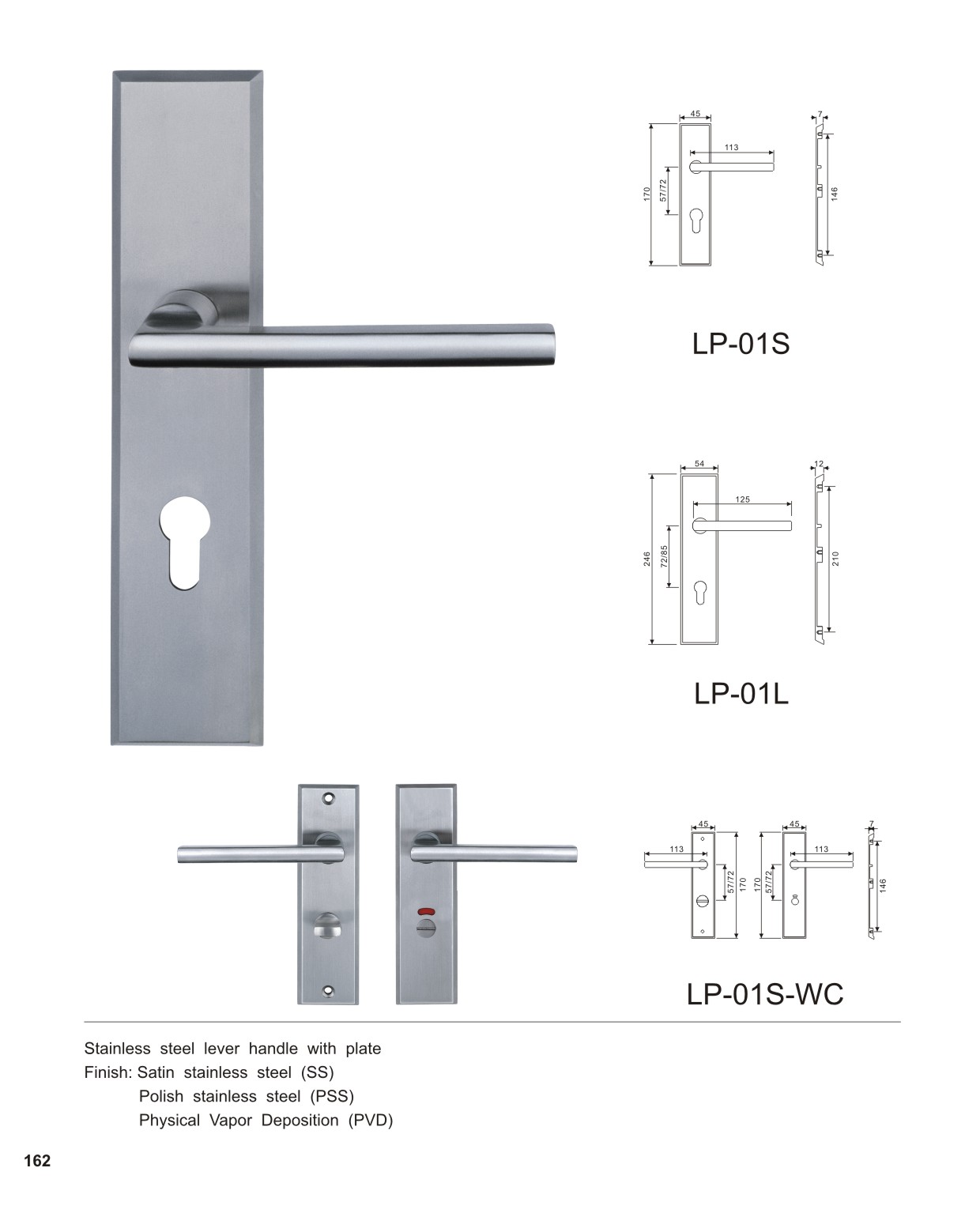 45
7
113
170
57/72
146

LP-01S

54
12
125
246
72/85
210

LP-01L

45
45
7
113
113
57/72
170
170
57/72
146

LP-01S-WC

Stainless steel lever handle with plate
Finish: Satin stainless steel (SS)
Polish stainless steel (PSS)
Physical Vapor Deposition (PVD)

162