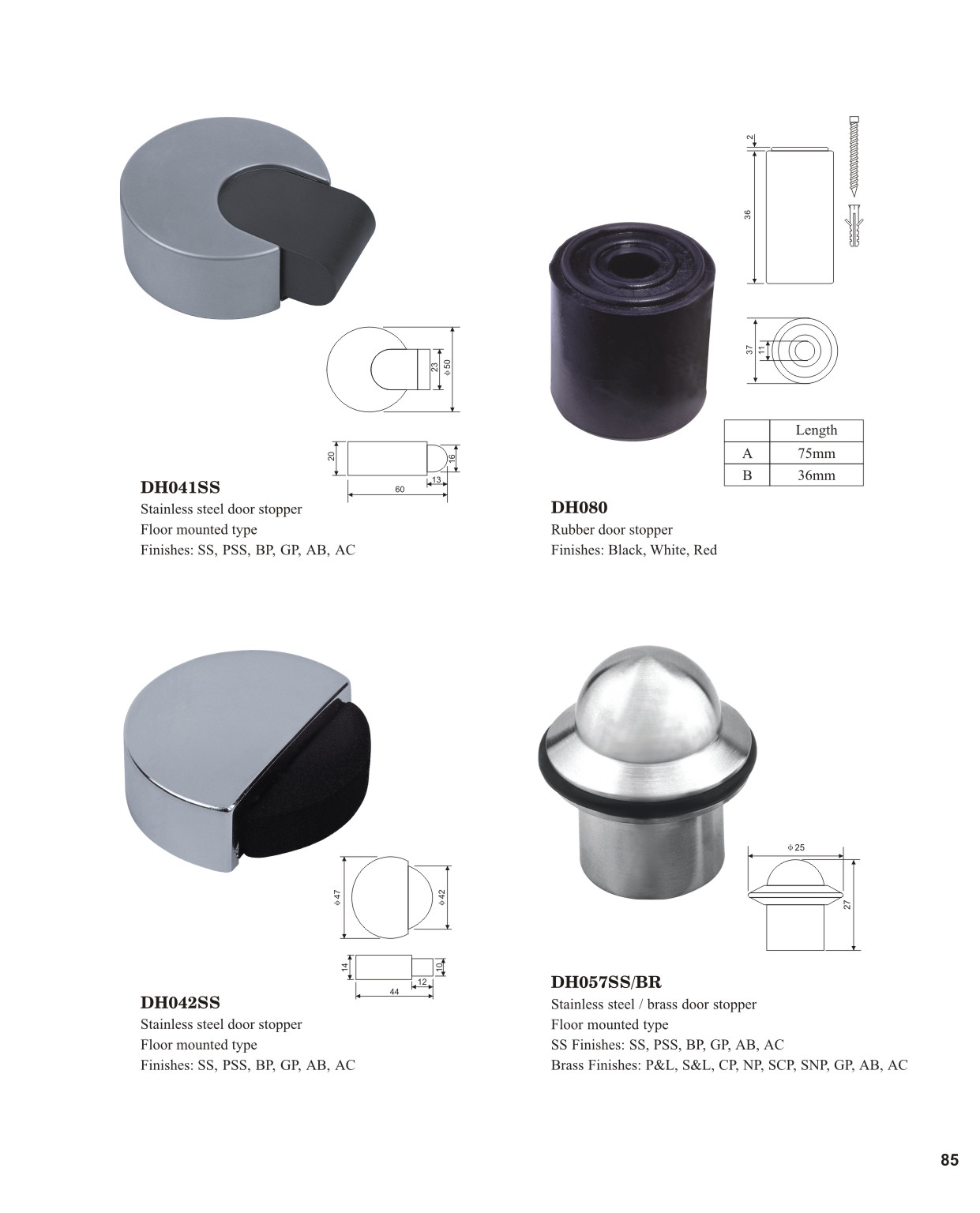 23
ϕ50

20
16
13
60

DH041SS
Stainless steel door stopper
Floor mounted type
Finishes: SS, PSS, BP, GP, AB, AC

2
36

37
11

| | Length |
|---|---|
| A | 75mm |
| B | 36mm |

DH080
Rubber door stopper
Finishes: Black, White, Red

ϕ47
ϕ42

14
10
12
44

DH042SS
Stainless steel door stopper
Floor mounted type
Finishes: SS, PSS, BP, GP, AB, AC

ϕ25
27

DH057SS/BR
Stainless steel / brass door stopper
Floor mounted type
SS Finishes: SS, PSS, BP, GP, AB, AC
Brass Finishes: P&L, S&L, CP, NP, SCP, SNP, GP, AB, AC

85